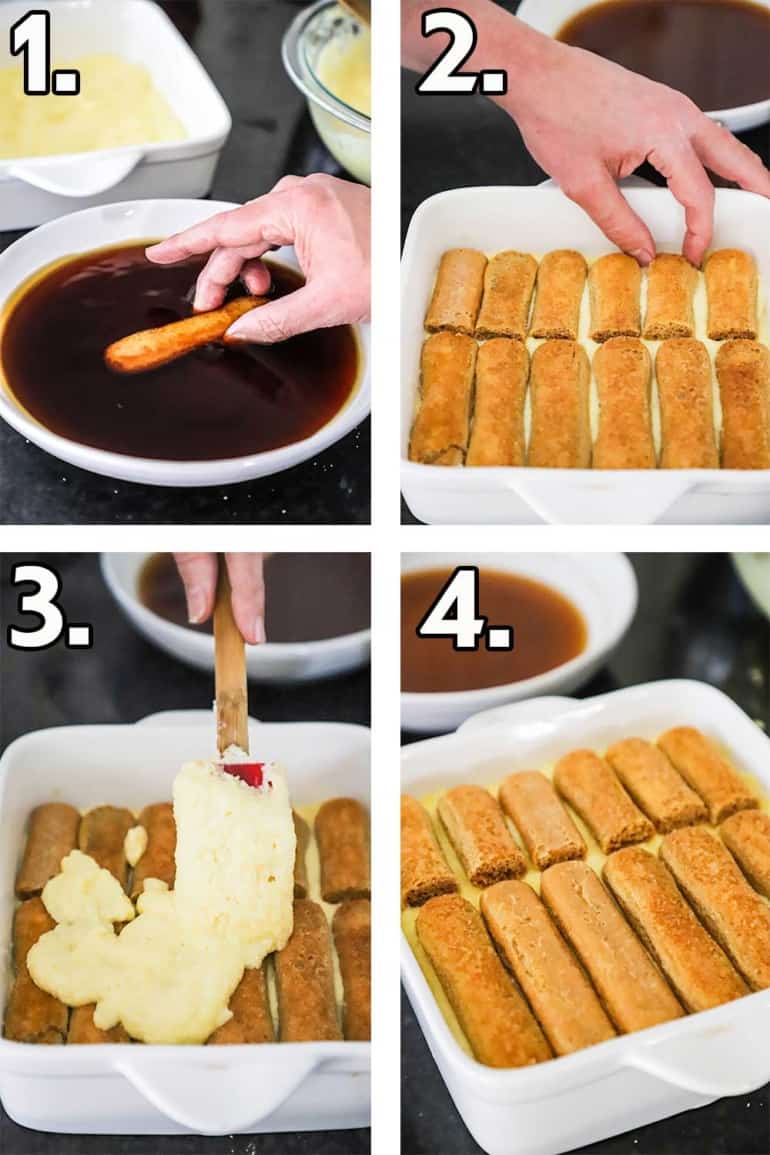 1.

2.

3.

4.